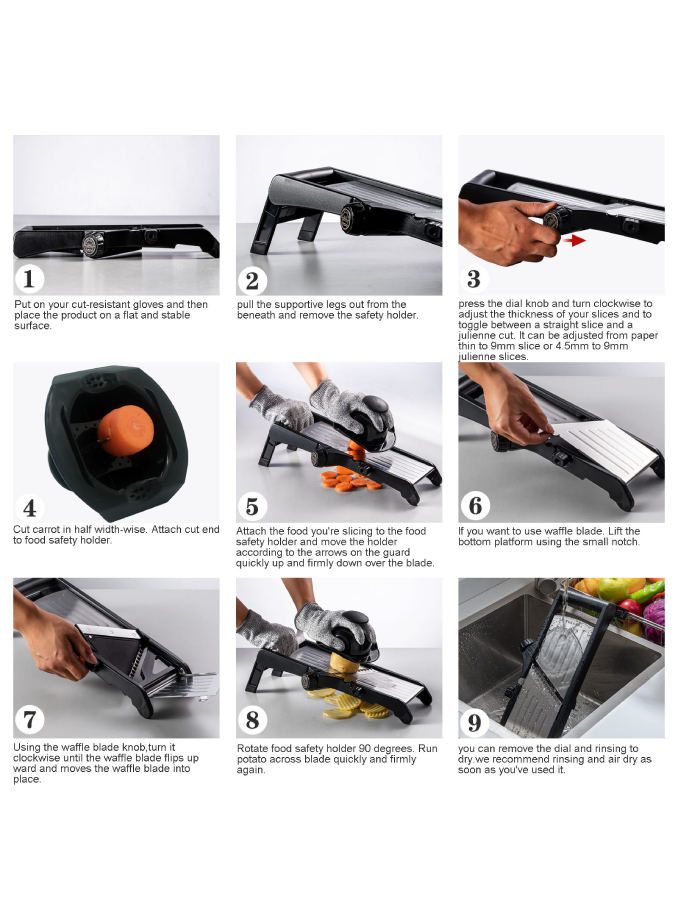 1

Put on your cut-resistant gloves and then place the product on a flat and stable surface.

2

pull the supportive legs out from the beneath and remove the safety holder.

3

press the dial knob and turn clockwise to adjust the thickness of your slices and to toggle between a straight slice and a julienne cut. It can be adjusted from paper thin to 9mm slice or 4.5mm to 9mm julienne slices.

4

Cut carrot in half width-wise. Attach cut end to food safety holder.

5

Attach the food you're slicing to the food safety holder and move the holder according to the arrows on the guard quickly up and firmly down over the blade.

6

If you want to use waffle blade. Lift the bottom platform using the small notch.

7

Using the waffle blade knob,turn it clockwise until the waffle blade flips up ward and moves the waffle blade into place.

8

Rotate food safety holder 90 degrees. Run potato across blade quickly and firmly again.

9

you can remove the dial and rinsing to dry.we recommend rinsing and air dry as soon as you've used it.